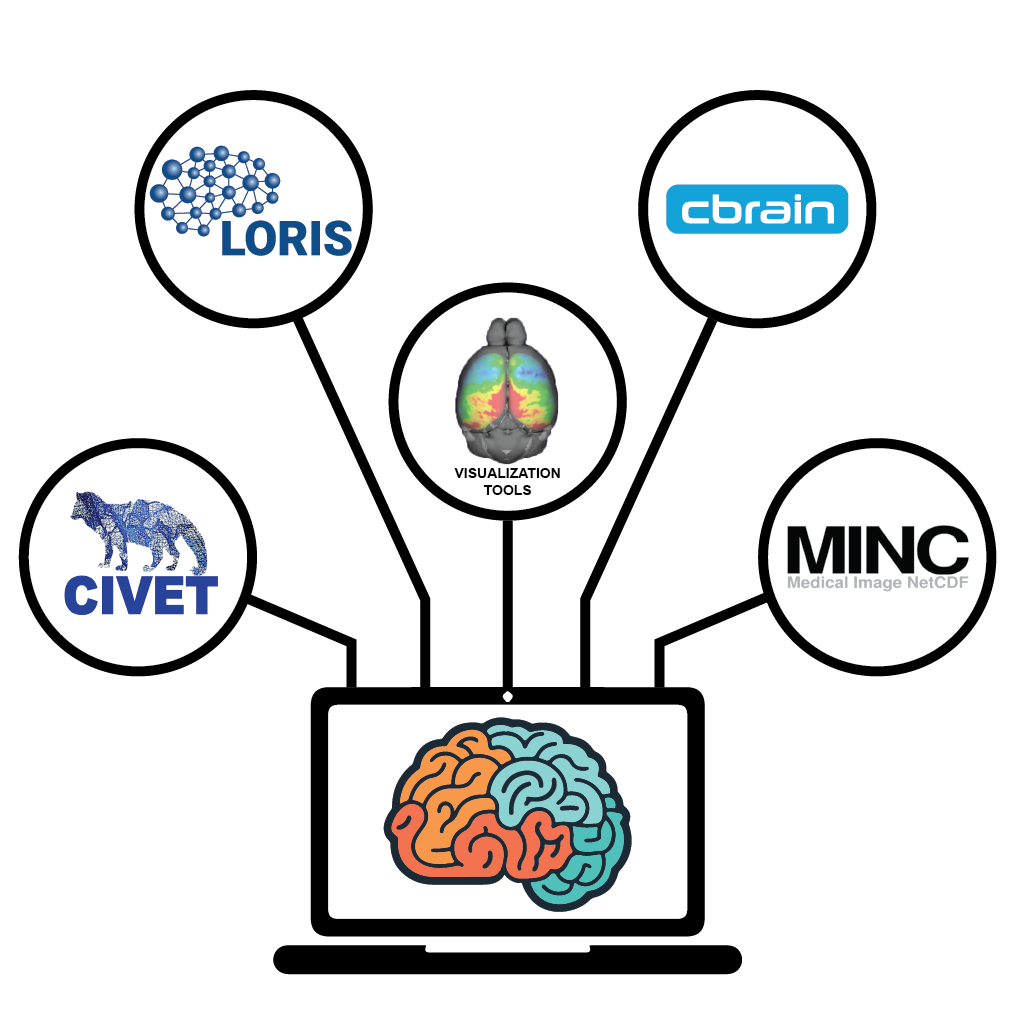 LORIS

cbrain

VISUALIZATION TOOLS

CIVET

MINC
Medical Image NetCDF