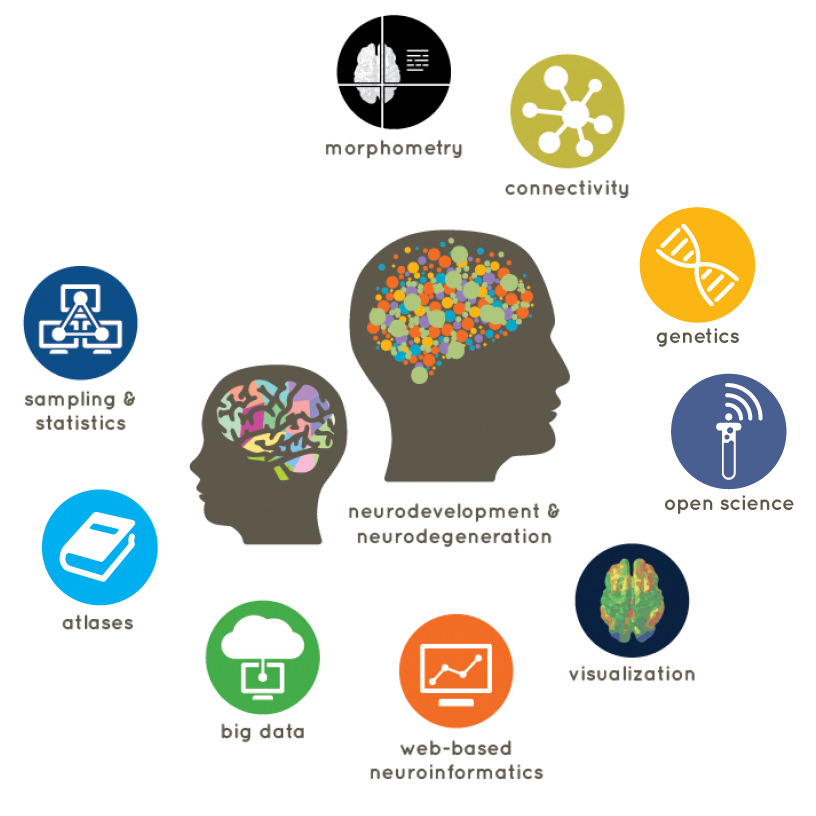 morphometry

connectivity

genetics

open science

visualization

web-based neuroinformatics

big data

atlases

sampling & statistics

neurodevelopment & neurodegeneration